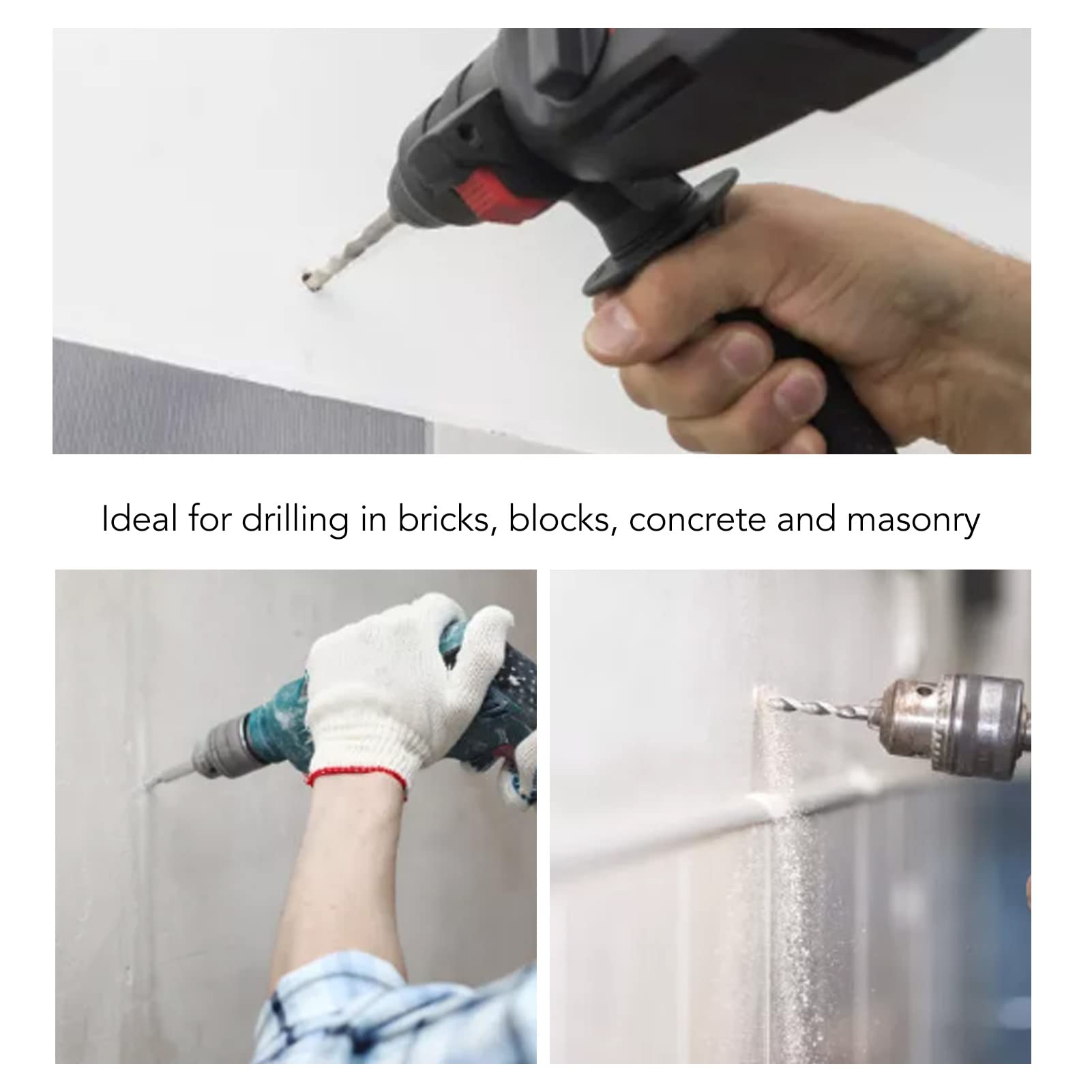 Ideal for drilling in bricks, blocks, concrete and masonry