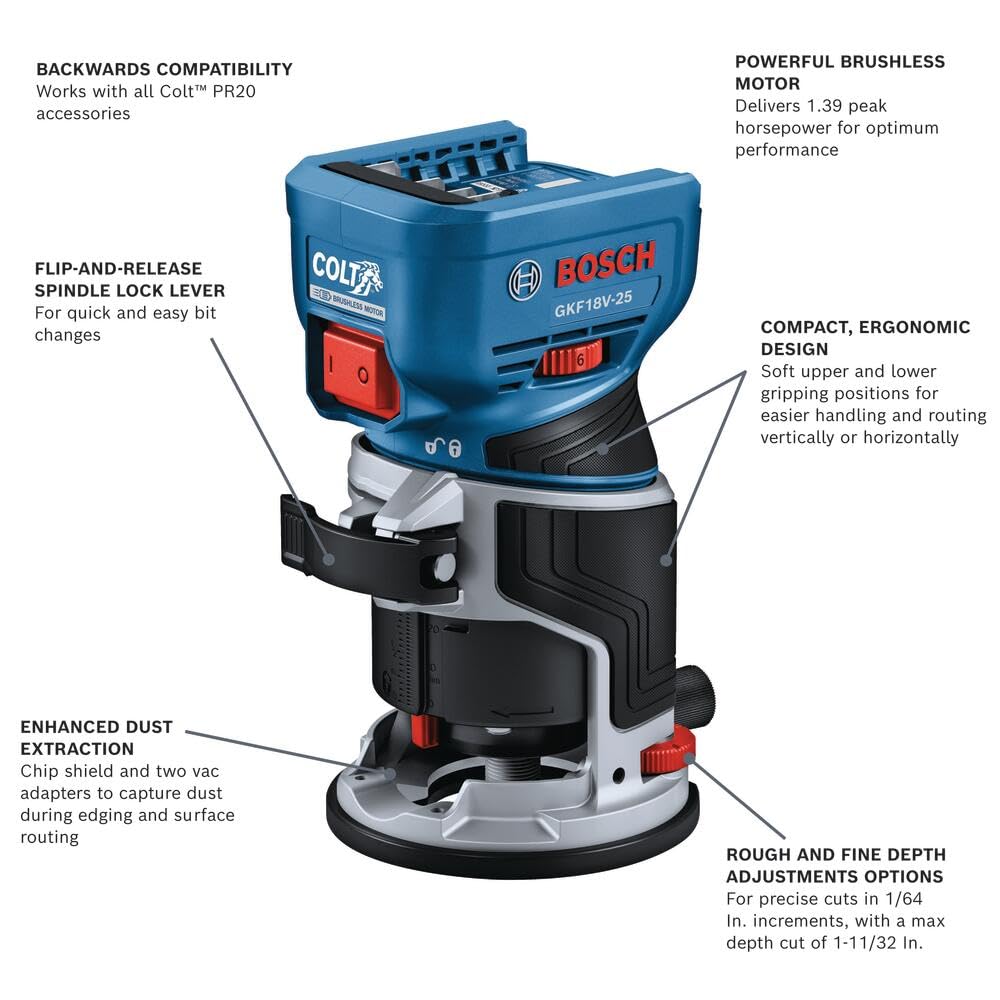 BACKWARDS COMPATIBILITY
Works with all Colt™ PR20 accessories

POWERFUL BRUSHLESS MOTOR
Delivers 1.39 peak horsepower for optimum performance

FLIP-AND-RELEASE SPINDLE LOCK LEVER
For quick and easy bit changes

COLT
BRUSHLESS MOTOR

BOSCH
GKF18V-25

I O

6

COMPACT, ERGONOMIC DESIGN
Soft upper and lower gripping positions for easier handling and routing vertically or horizontally

ENHANCED DUST EXTRACTION
Chip shield and two vac adapters to capture dust during edging and surface routing

ROUGH AND FINE DEPTH ADJUSTMENTS OPTIONS
For precise cuts in 1/64 In. increments, with a max depth cut of 1-11/32 In.