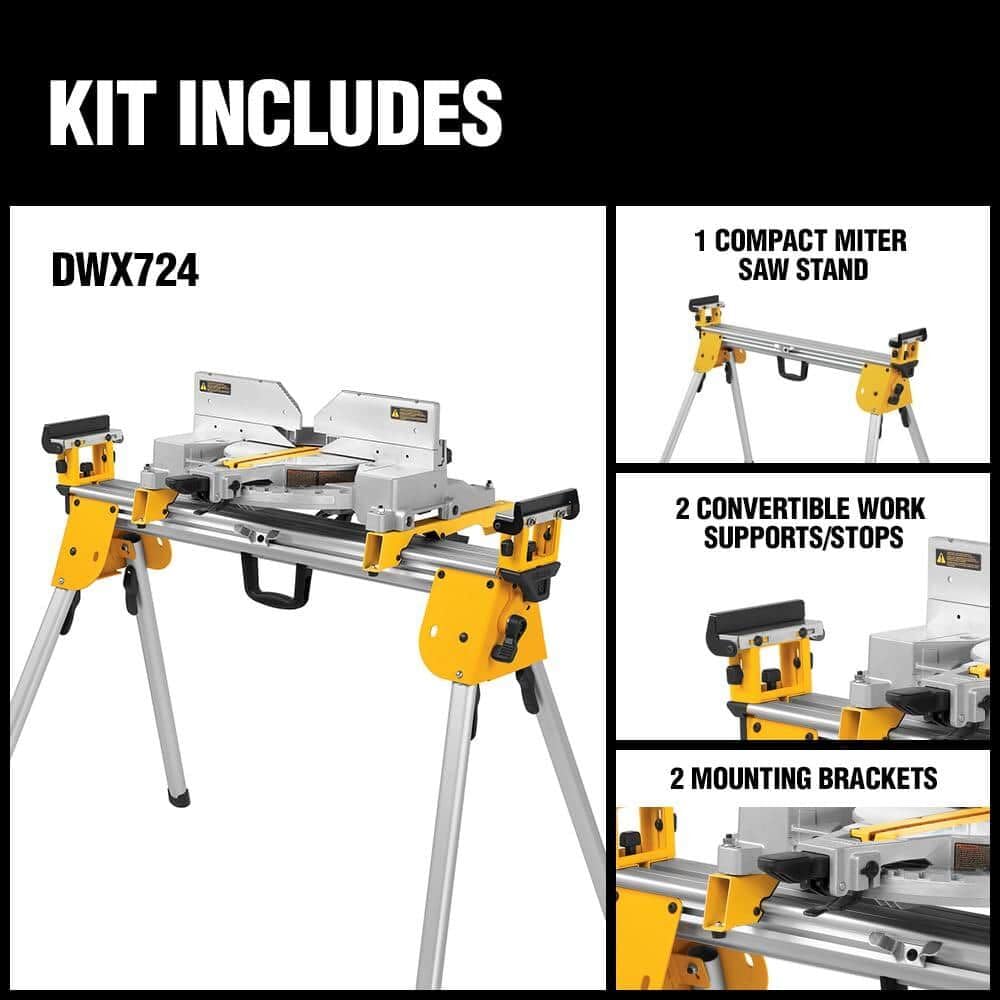 KIT INCLUDES

DWX724

1 COMPACT MITER SAW STAND

2 CONVERTIBLE WORK SUPPORTS/STOPS

2 MOUNTING BRACKETS